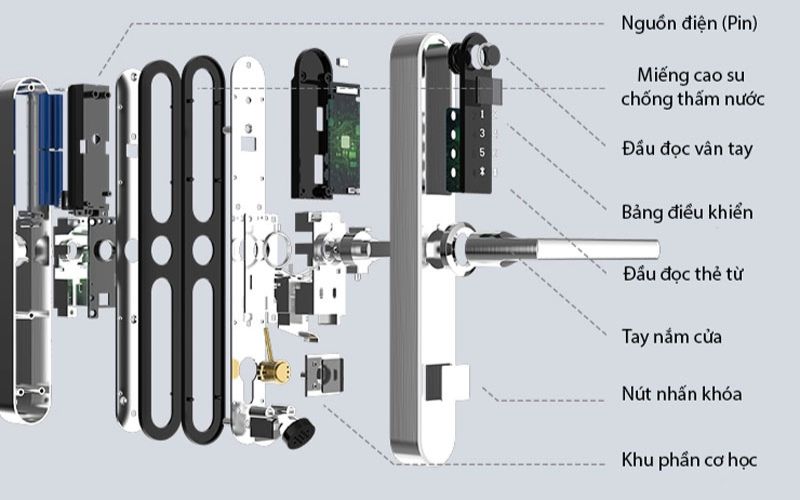 Nguồn điện (Pin)

Miếng cao su chống thấm nước

Đầu đọc vân tay

Bảng điều khiển

Đầu đọc thẻ từ

Tay nắm cửa

Nút nhấn khóa

Khu phần cơ học

1
3
5